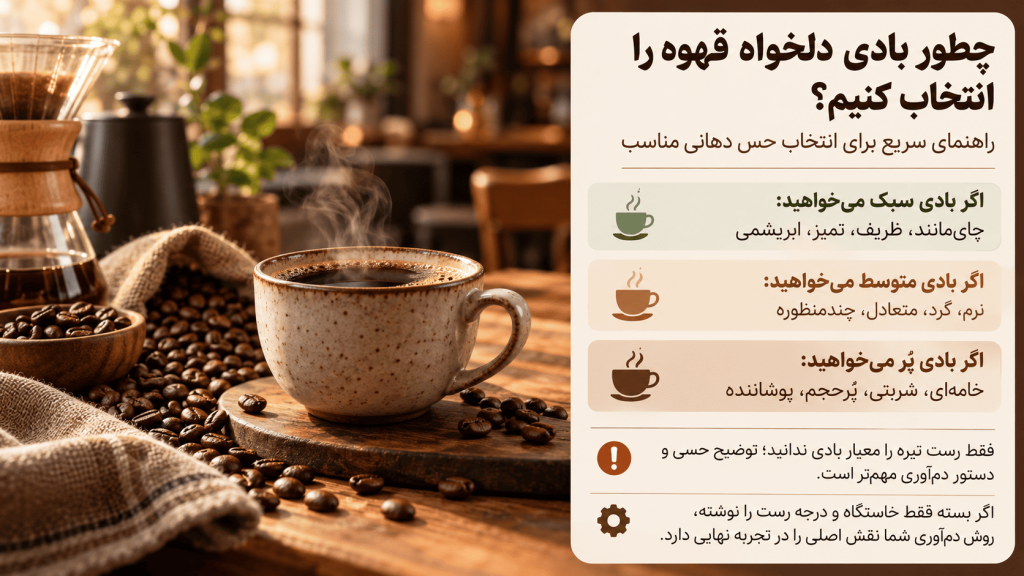 چطور بادی دلخواه قهوه را انتخاب کنیم؟

راهنمای سریع برای انتخاب حس دهانی مناسب

اگر بادی سبک می‌خواهید:
چای‌مانند، ظریف، تمیز، ابریشمی

اگر بادی متوسط می‌خواهید:
نرم، گرد، متعادل، چندمنظوره

اگر بادی پُر می‌خواهید:
خامه‌ای، شربتی، پُرحجم، پوشاننده

فقط رست تیره را معیار بادی ندانید؛ توضیح حسی و دستور دم‌آوری مهم‌تر است.

اگر بسته فقط خاستگاه و درجه رست را نوشته، روش دم‌آوری شما نقش اصلی را در تجربه نهایی دارد.